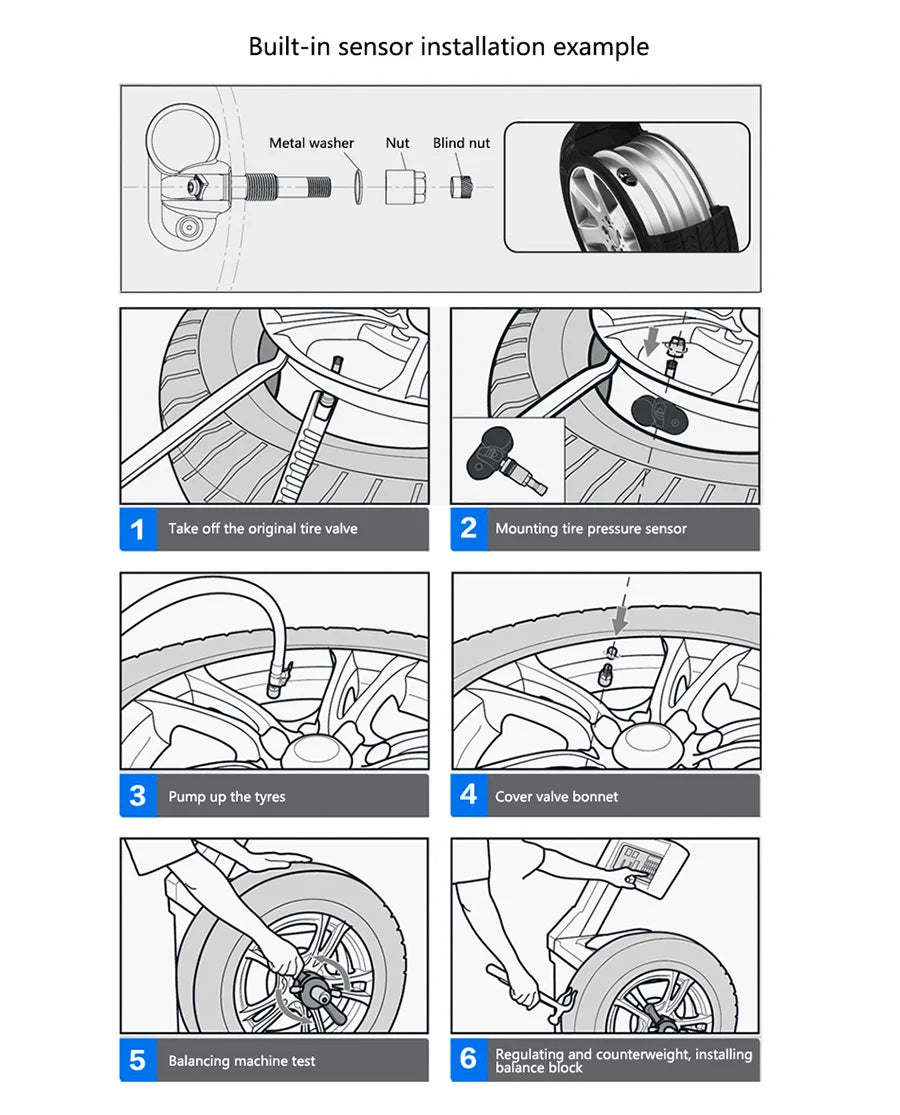 Built-in sensor installation example

Metal washer Nut Blind nut

1 Take off the original tire valve

2 Mounting tire pressure sensor

3 Pump up the tyres

4 Cover valve bonnet

5 Balancing machine test

6 Regulating and counterweight, installing balance block