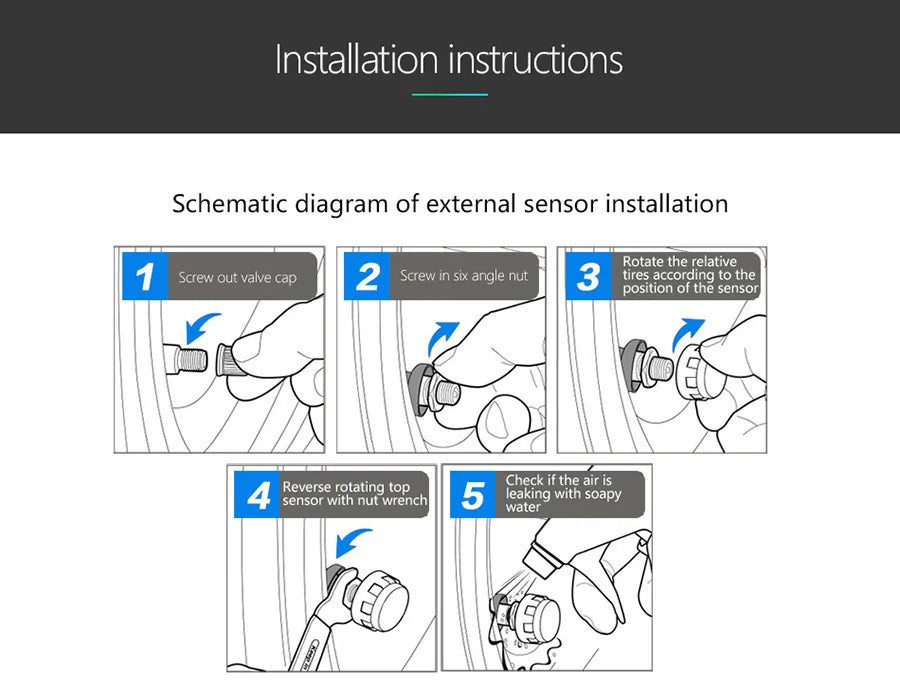 Installation instructions

Schematic diagram of external sensor installation

1 Screw out valve cap

2 Screw in six angle nut

3 Rotate the relative tires according to the position of the sensor

4 Reverse rotating top sensor with nut wrench

5 Check if the air is leaking with soapy water