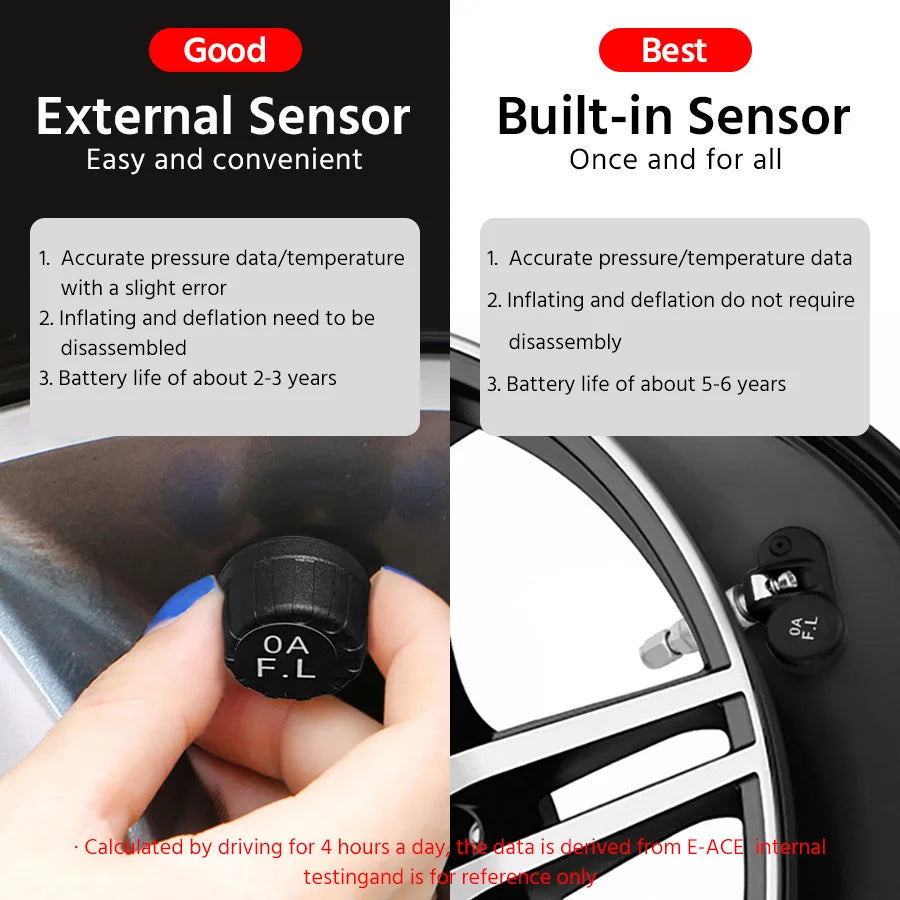 Good

External Sensor

Easy and convenient

1. Accurate pressure data/temperature with a slight error
2. Inflating and deflation need to be disassembled
3. Battery life of about 2-3 years

0A
F.L

Best

Built-in Sensor

Once and for all

1. Accurate pressure/temperature data
2. Inflating and deflation do not require disassembly
3. Battery life of about 5-6 years

0A
F.L

· Calculated by driving for 4 hours a day, the data is derived from E-ACE internal testingand is for reference only